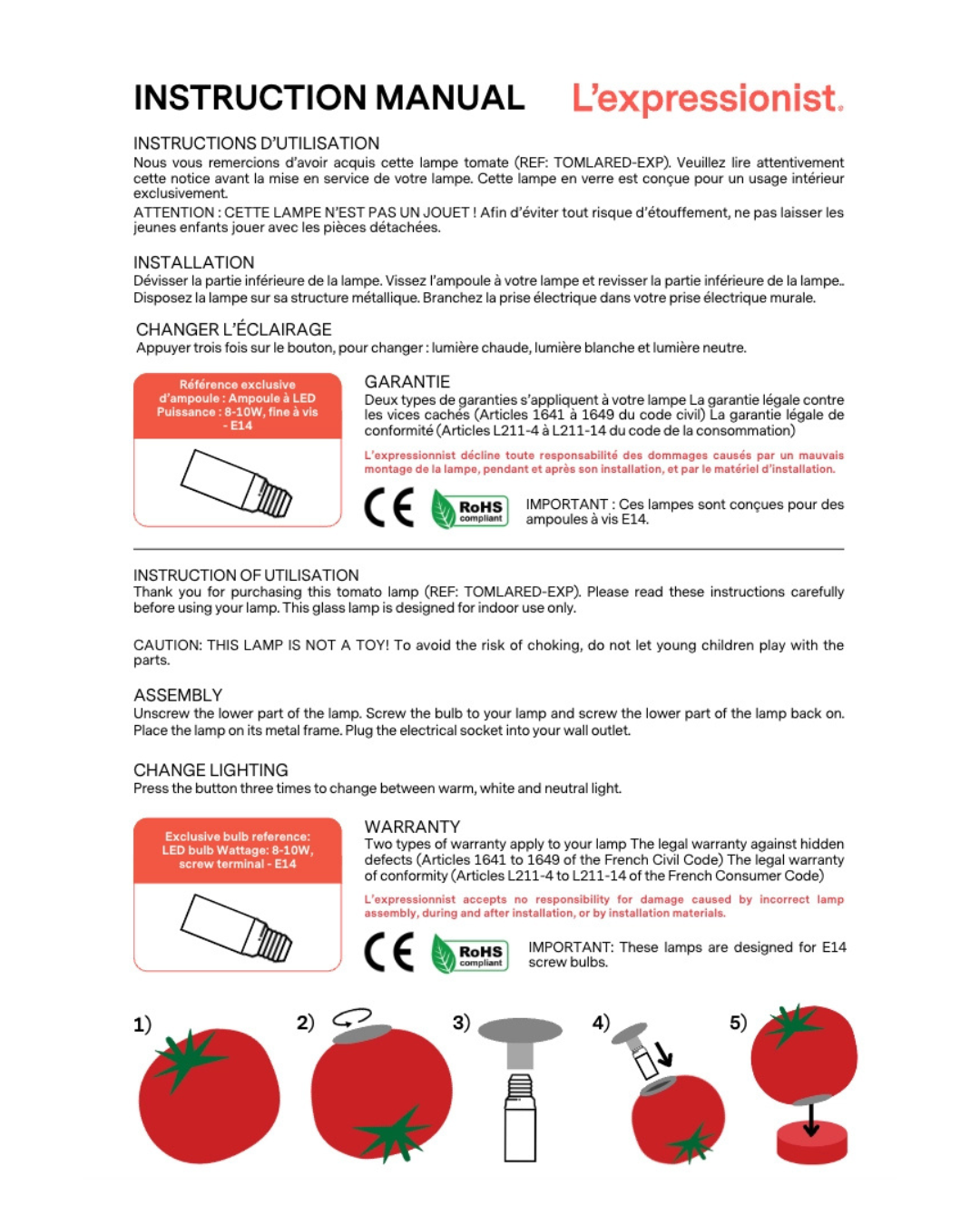 INSTRUCTION MANUAL

L'expressionist.

INSTRUCTIONS D'UTILISATION
Nous vous remercions d'avoir acquis cette lampe tomate (REF: TOMLARED-EXP). Veuillez lire attentivement cette notice avant la mise en service de votre lampe. Cette lampe en verre est conçue pour un usage intérieur exclusivement.
ATTENTION : CETTE LAMPE N'EST PAS UN JOUET ! Afin d'éviter tout risque d'étouffement, ne pas laisser les jeunes enfants jouer avec les pièces détachées.

INSTALLATION
Dévisser la partie inférieure de la lampe. Vissez l'ampoule à votre lampe et revisser la partie inférieure de la lampe.. Disposez la lampe sur sa structure métallique. Branchez la prise électrique dans votre prise électrique murale.

CHANGER L'ÉCLAIRAGE
Appuyer trois fois sur le bouton, pour changer : lumière chaude, lumière blanche et lumière neutre.

Référence exclusive d'ampoule : Ampoule à LED Puissance : 8-10W, fine à vis - E14

GARANTIE
Deux types de garanties s'appliquent à votre lampe La garantie légale contre les vices cachés (Articles 1641 à 1649 du code civil) La garantie légale de conformité (Articles L211-4 à L211-14 du code de la consommation)
L'expressionnist décline toute responsabilité des dommages causés par un mauvais montage de la lampe, pendant et après son installation, et par le matériel d'installation.

CE RoHS compliant

IMPORTANT : Ces lampes sont conçues pour des ampoules à vis E14.

INSTRUCTION OF UTILISATION
Thank you for purchasing this tomato lamp (REF: TOMLARED-EXP). Please read these instructions carefully before using your lamp. This glass lamp is designed for indoor use only.

CAUTION: THIS LAMP IS NOT A TOY! To avoid the risk of choking, do not let young children play with the parts.

ASSEMBLY
Unscrew the lower part of the lamp. Screw the bulb to your lamp and screw the lower part of the lamp back on. Place the lamp on its metal frame. Plug the electrical socket into your wall outlet.

CHANGE LIGHTING
Press the button three times to change between warm, white and neutral light.

Exclusive bulb reference: LED bulb Wattage: 8-10W, screw terminal - E14

WARRANTY
Two types of warranty apply to your lamp The legal warranty against hidden defects (Articles 1641 to 1649 of the French Civil Code) The legal warranty of conformity (Articles L211-4 to L211-14 of the French Consumer Code)
L'expressionnist accepts no responsibility for damage caused by incorrect lamp assembly, during and after installation, or by installation materials.

CE RoHS compliant

IMPORTANT: These lamps are designed for E14 screw bulbs.

1) 2) 3) 4) 5)